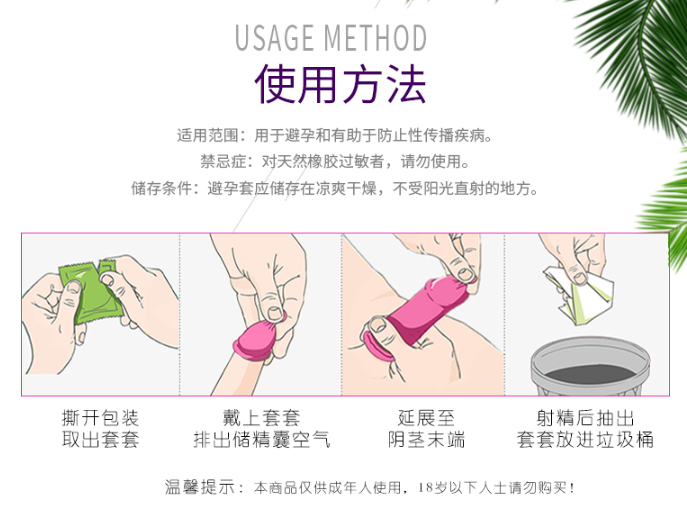 USAGE METHOD
使用方法

适用范围：用于避孕和有助于防止性传播疾病。
禁忌症：对天然橡胶过敏者，请勿使用。
储存条件：避孕套应储存在凉爽干燥，不受阳光直射的地方。

撕开包装
取出套套

戴上套套
排出储精囊空气

延展至
阴茎末端

射精后抽出
套套放进垃圾桶

温馨提示：本商品仅供成年人使用，18岁以下人士请勿购买！