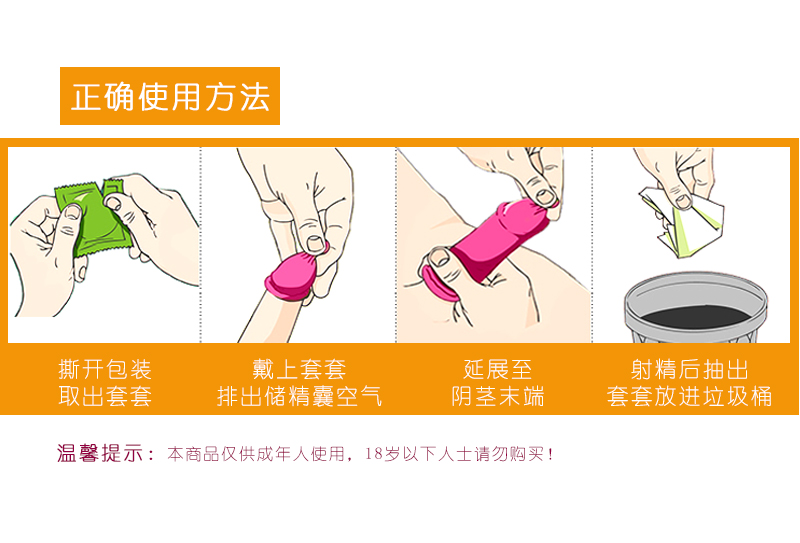 正确使用方法

撕开包装
取出套套

戴上套套
排出储精囊空气

延展至
阴茎末端

射精后抽出
套套放进垃圾桶

温馨提示：本商品仅供成年人使用，18岁以下人士请勿购买！