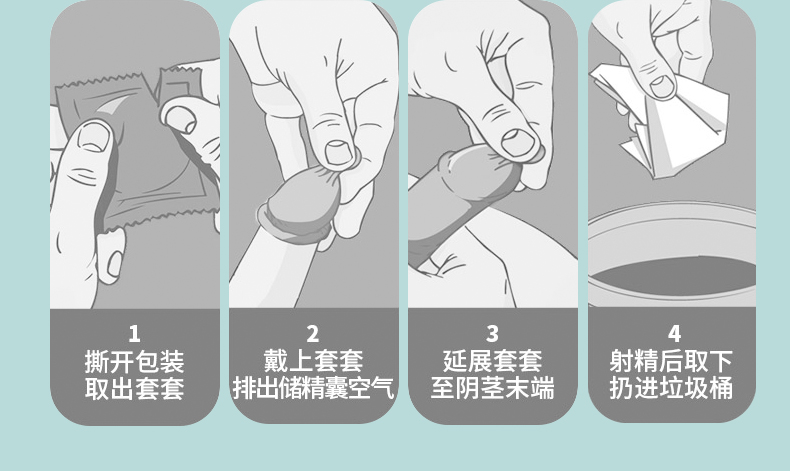 1
撕开包装
取出套套

2
戴上套套
排出储精囊空气

3
延展套套
至阴茎末端

4
射精后取下
扔进垃圾桶